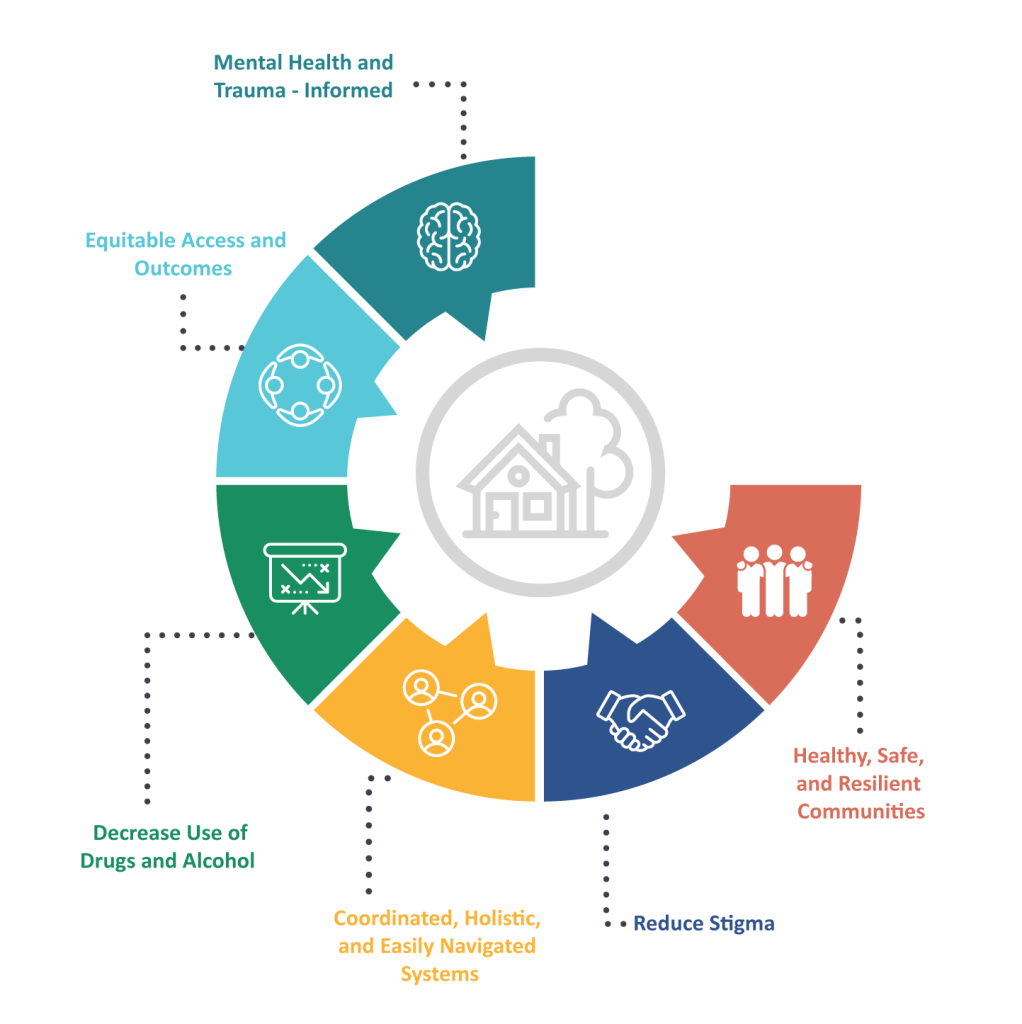 Mental Health and Trauma - Informed

Equitable Access and Outcomes

Decrease Use of Drugs and Alcohol

Coordinated, Holistic, and Easily Navigated Systems

Reduce Stigma

Healthy, Safe, and Resilient Communities